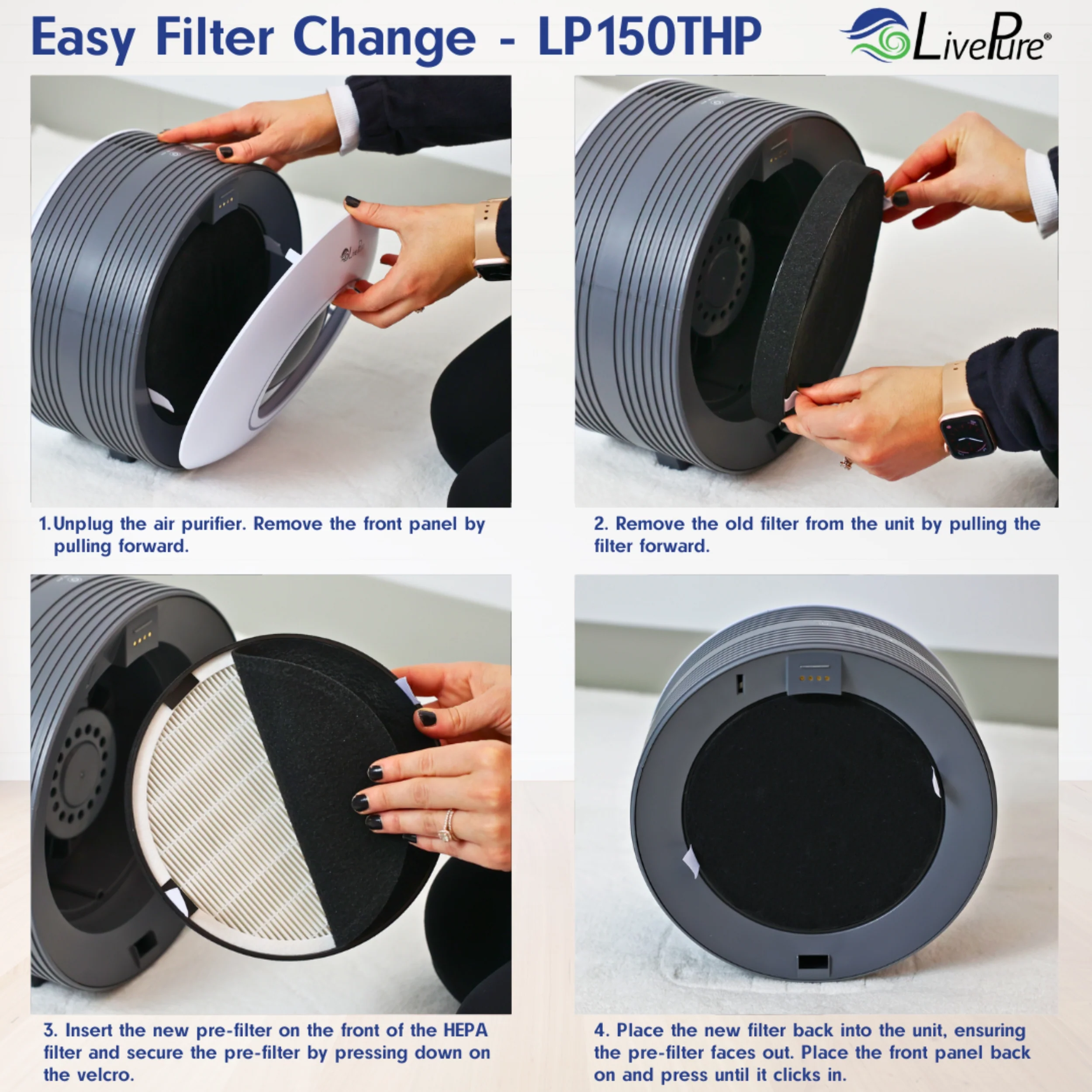 Easy Filter Change - LP150THP

LivePure®

1. Unplug the air purifier. Remove the front panel by pulling forward.

2. Remove the old filter from the unit by pulling the filter forward.

3. Insert the new pre-filter on the front of the HEPA filter and secure the pre-filter by pressing down on the velcro.

4. Place the new filter back into the unit, ensuring the pre-filter faces out. Place the front panel back on and press until it clicks in.